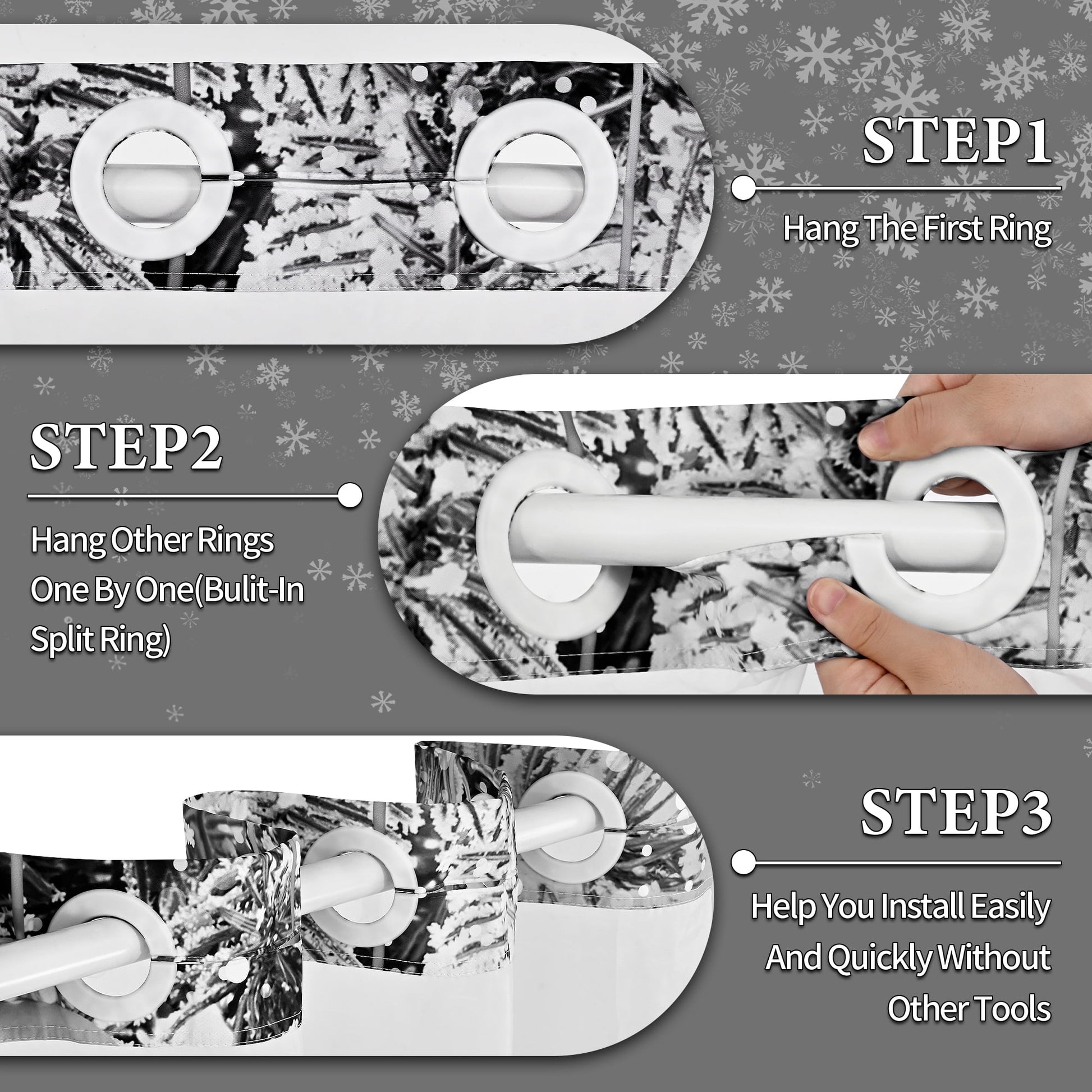 STEP1

Hang The First Ring

STEP2

Hang Other Rings One By One(Bulit-In Split Ring)

STEP3

Help You Install Easily And Quickly Without Other Tools