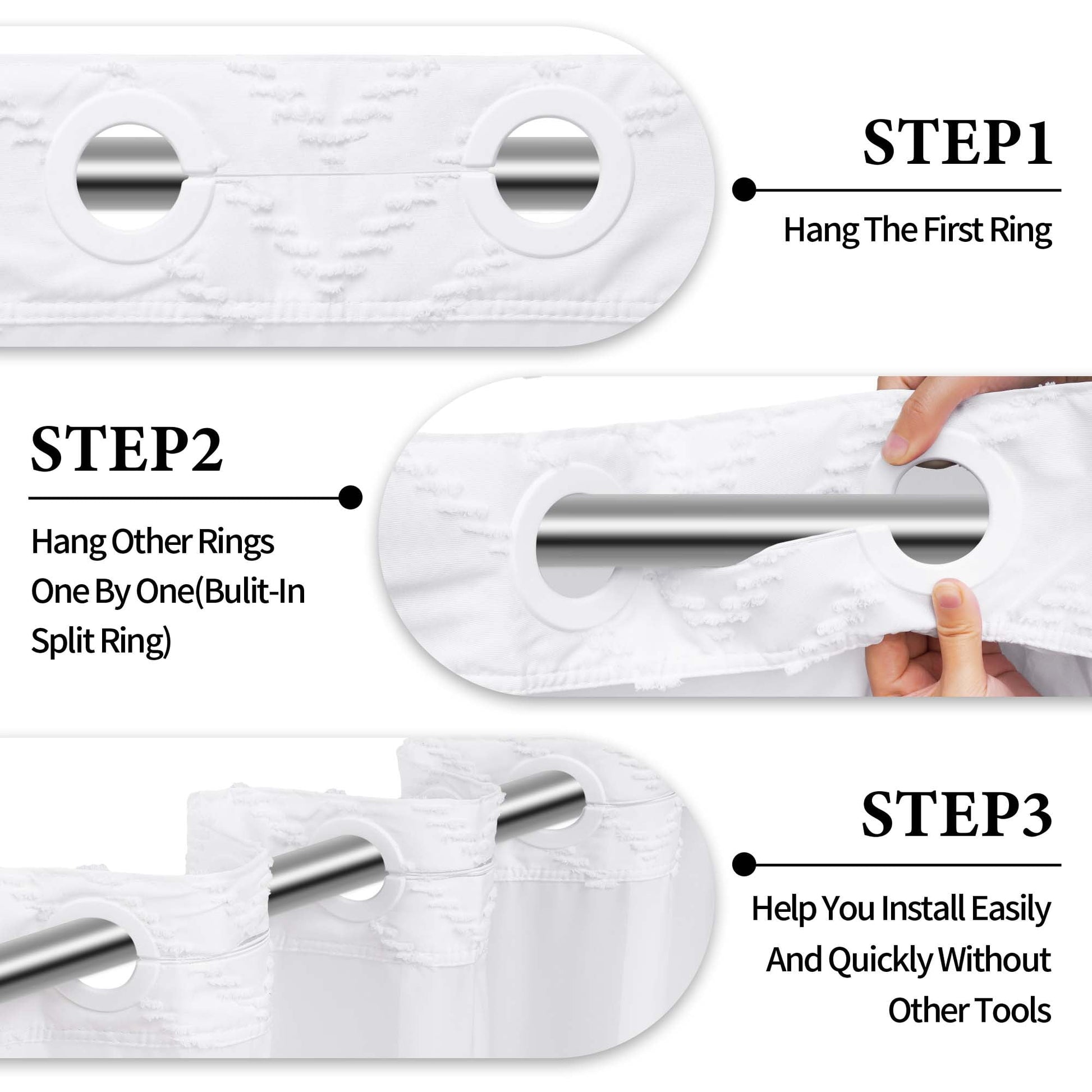 STEP1

Hang The First Ring

STEP2

Hang Other Rings One By One(Bulit-In Split Ring)

STEP3

Help You Install Easily And Quickly Without Other Tools