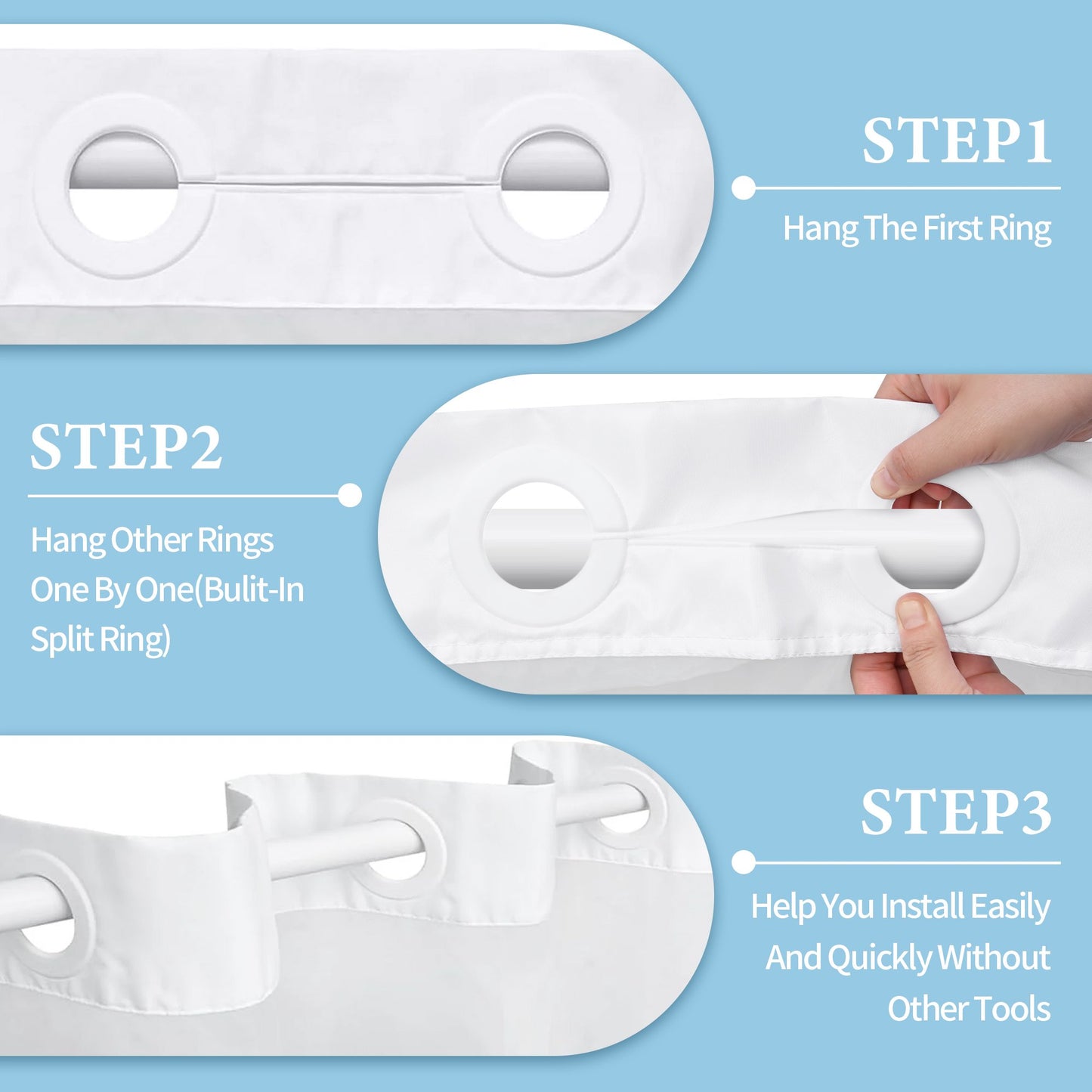 STEP1

Hang The First Ring

STEP2

Hang Other Rings One By One(Bulit-In Split Ring)

STEP3

Help You Install Easily And Quickly Without Other Tools